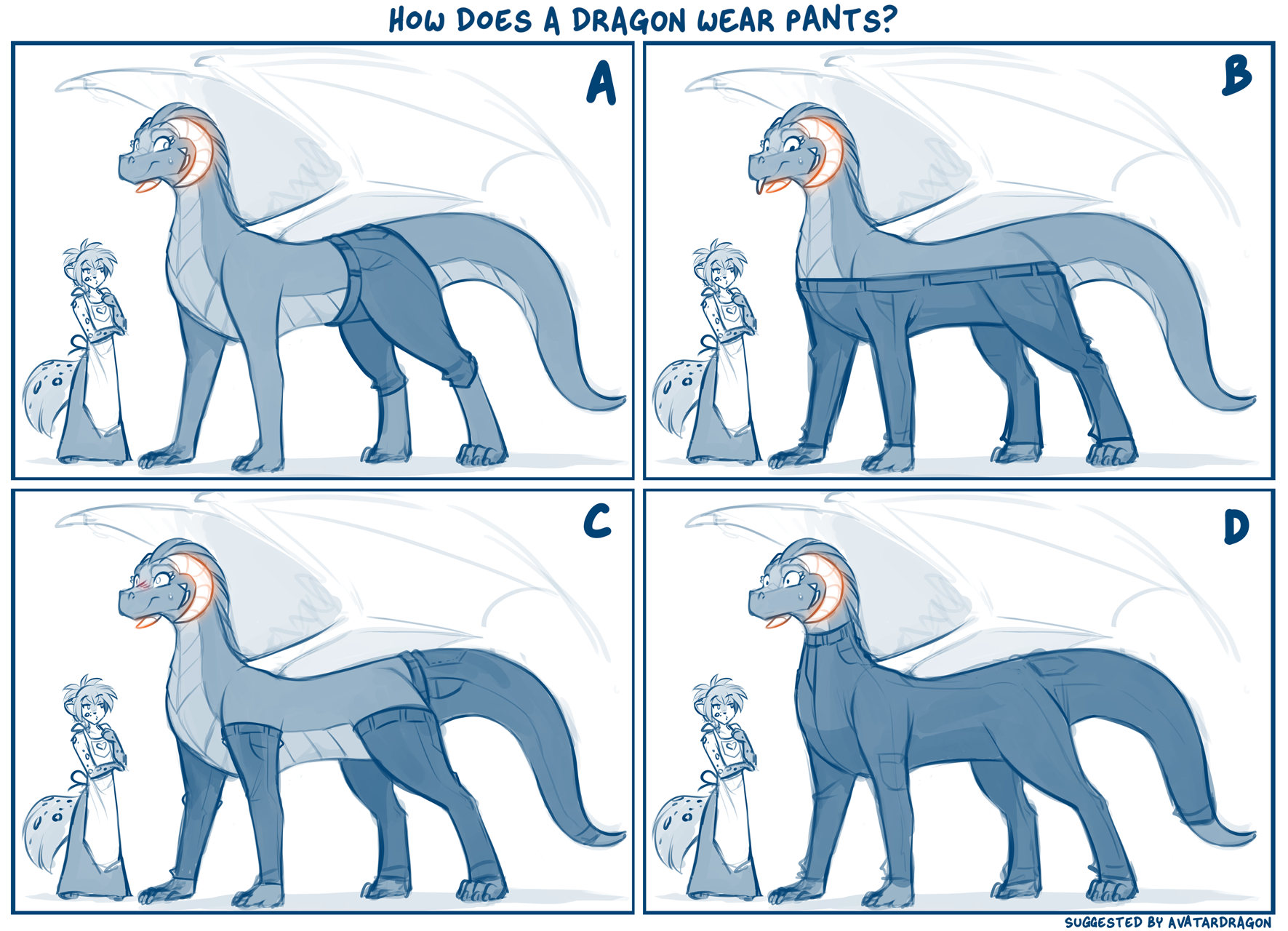 HOW DOES A DRAGON WEAR PANTS?

A

B

C

D

SUGGESTED BY AVATARDRAGON