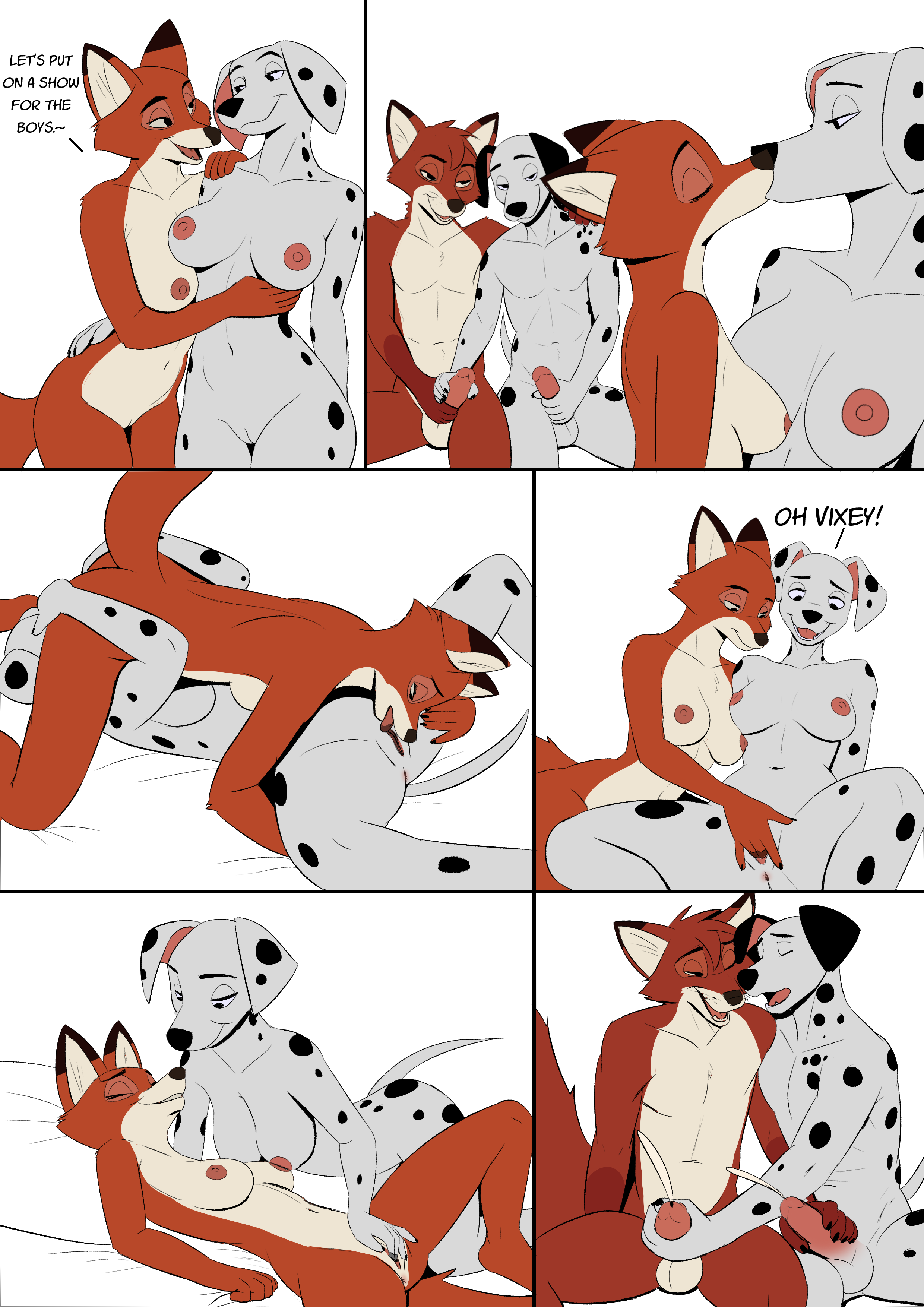 LET'S PUT ON A SHOW FOR THE BOYS.~

OH VIXEY!